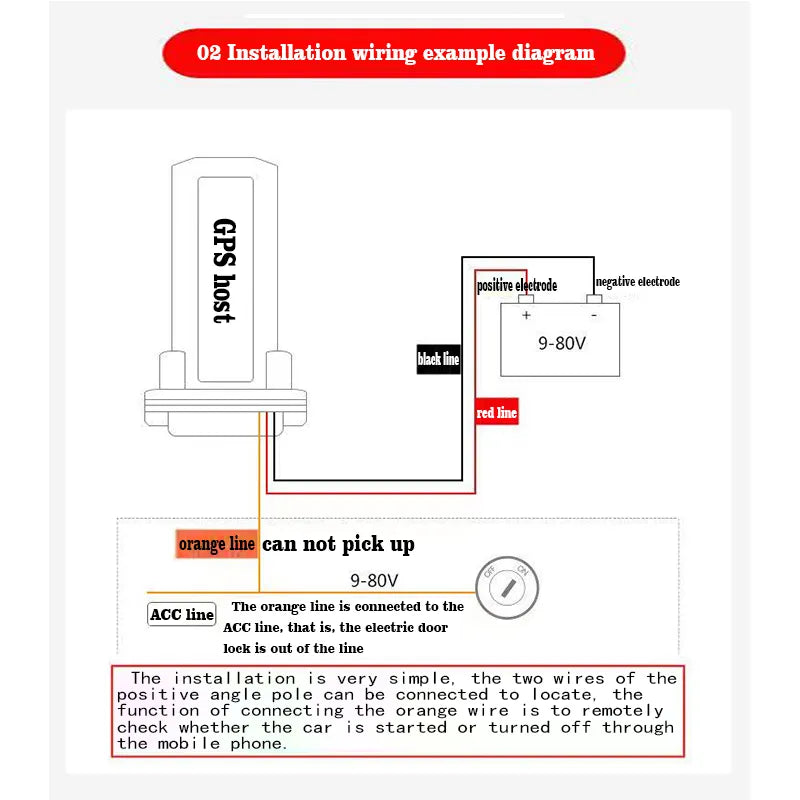 02 Installation wiring example diagram

GPS host

positive electrode

negative electrode

+ -

9-80V

black line

red line

orange line can not pick up

9-80V

OFF ON

ACC line The orange line is conneted to the ACC line, that is, the electric door lock is out of the line

The installation is very simple, the two wires of the positive angle pole can be connected to locate, the function of connecting the orange wire is to remotely check whether the car is started or turned off through the mobile phone.